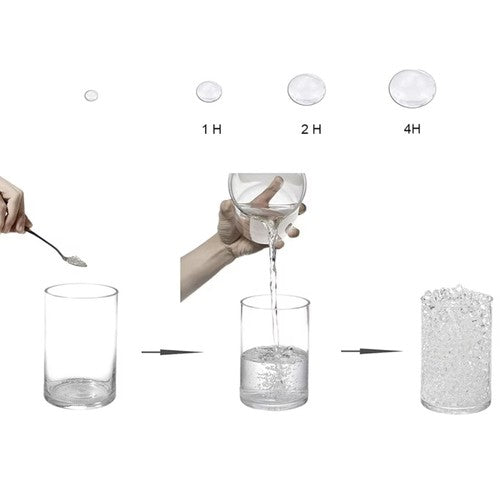 1 H

2 H

4H